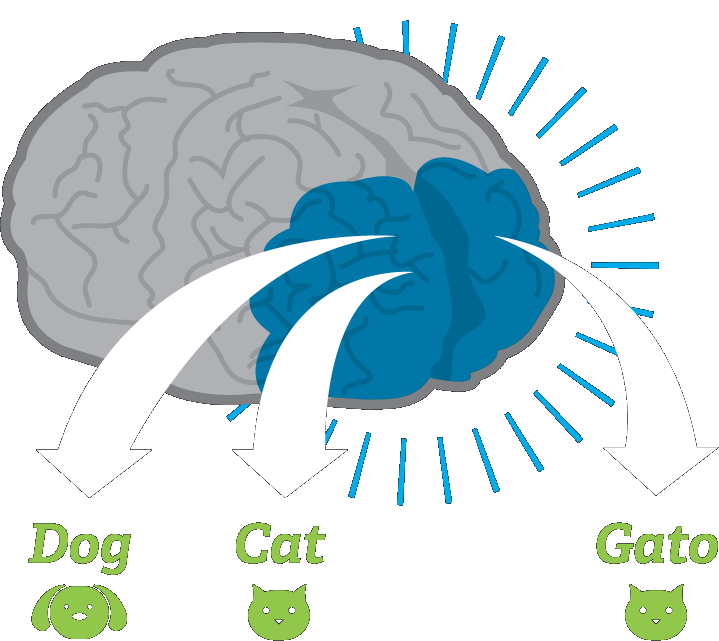 Dog
Cat
Gato