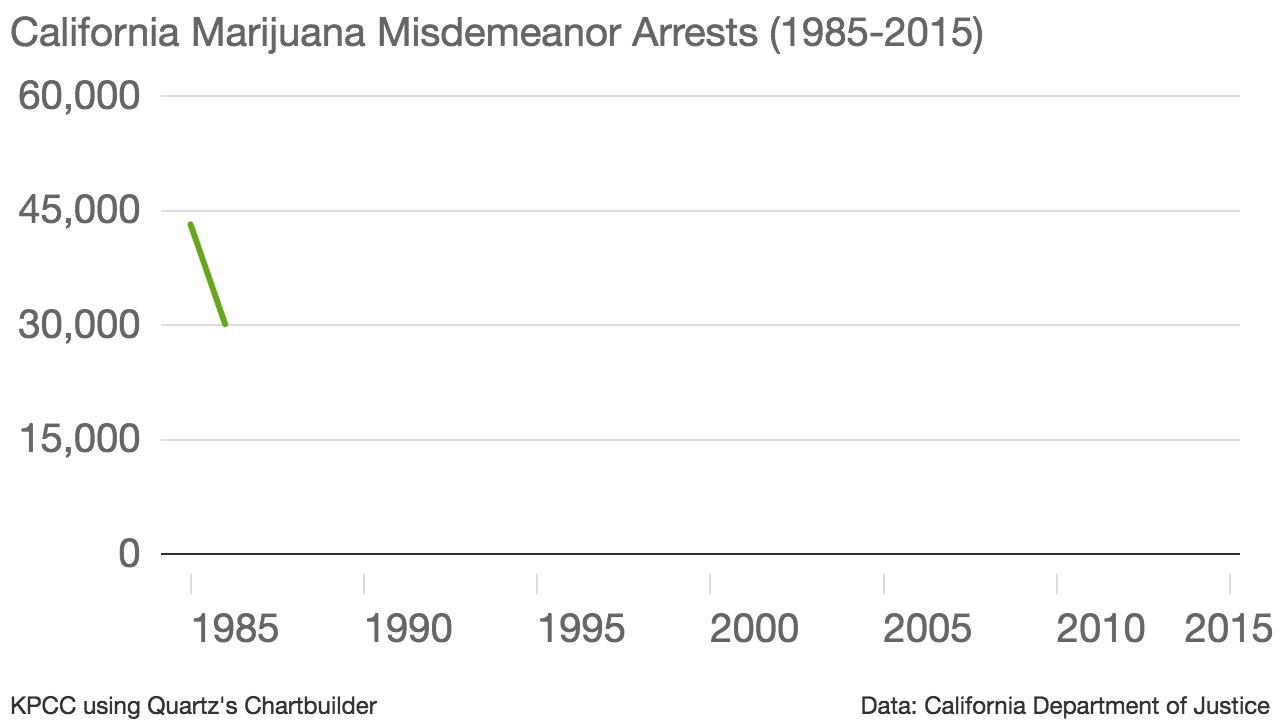 California Marijuana Misdemeanor Arrests (1985-2015)

60,000
45,000
30,000
15,000
0

1985
1990
1995
2000
2005
2010
2015

KPCC using Quartz's Chartbuilder

Data: California Department of Justice